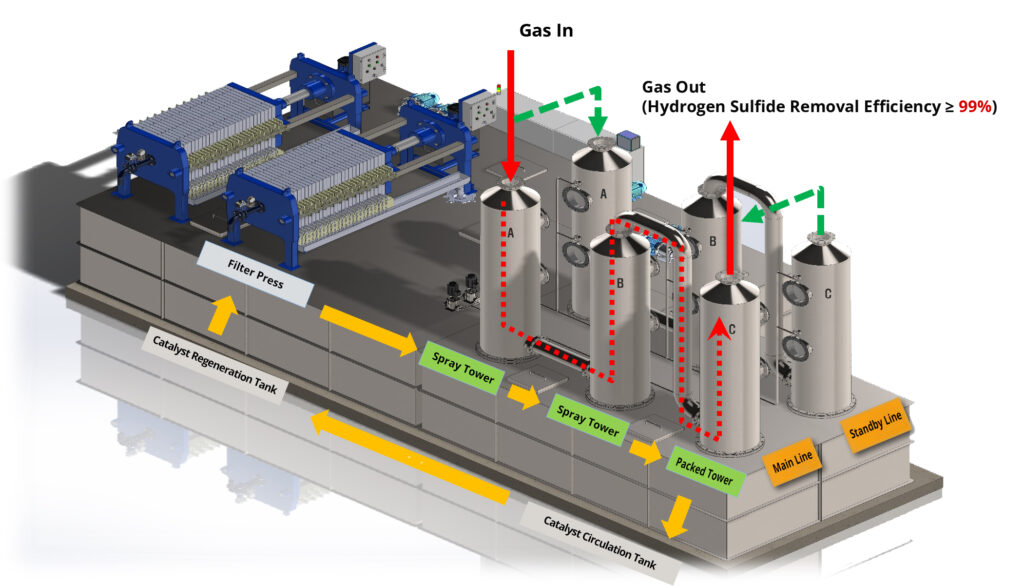 Gas In

Gas Out
(Hydrogen Sulfide Removal Efficiency ≥ 99%)

A

A

B

B

C

C

Filter Press

Catalyst Regeneration Tank

Spray Tower

Spray Tower

Packed Tower

Main Line

Standby Line

Catalyst Circulation Tank